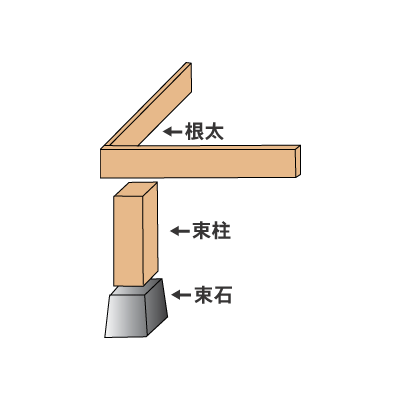 ←根太
←束柱
←束石